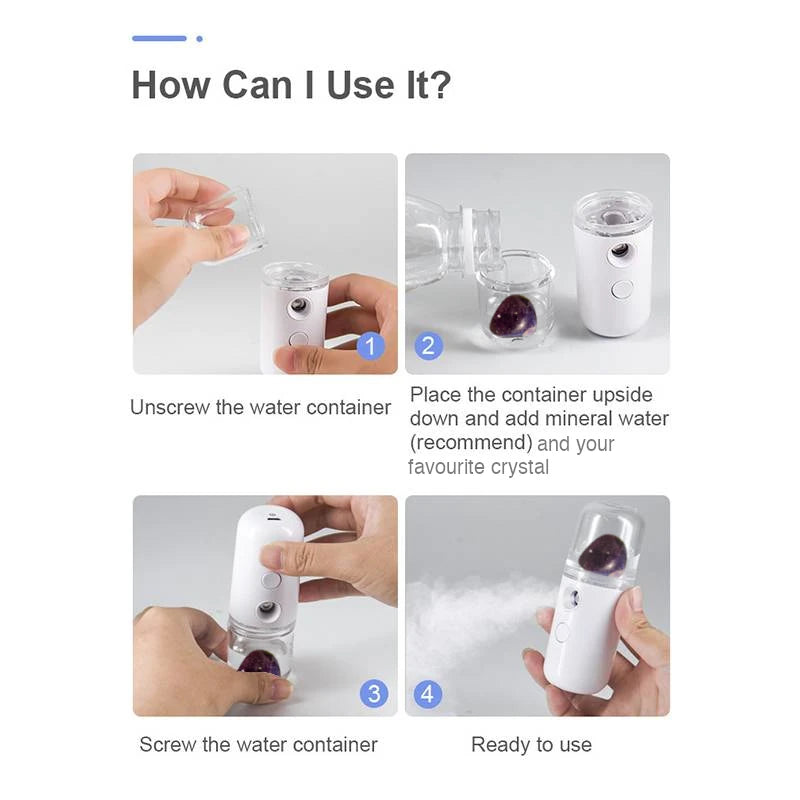 How Can I Use It?

1

Unscrew the water container

2

Place the container upside down and add mineral water (recommend) and your favourite crystal

3

Screw the water container

4

Ready to use